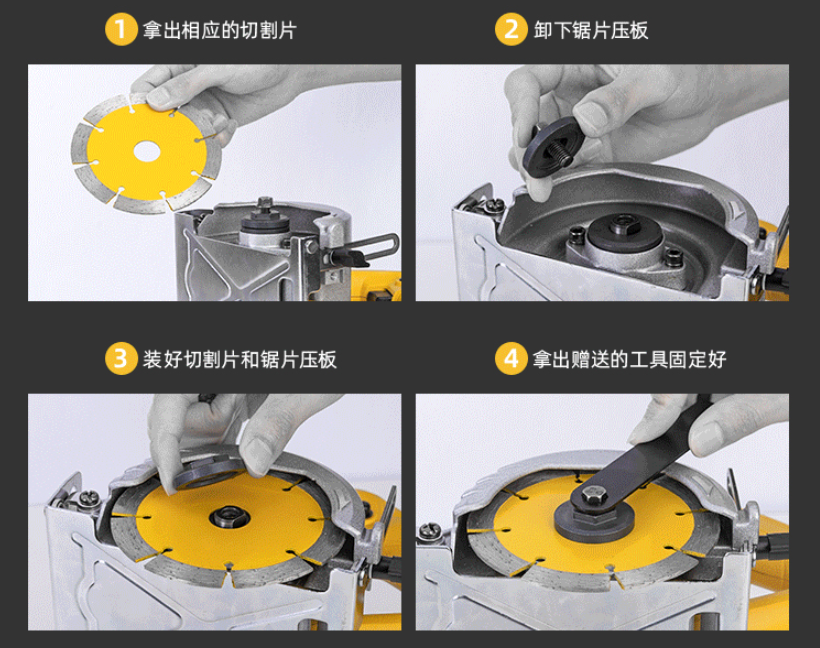 1 拿出相应的切割片

2 卸下锯片压板

3 装好切割片和锯片压板

4 拿出赠送的工具固定好