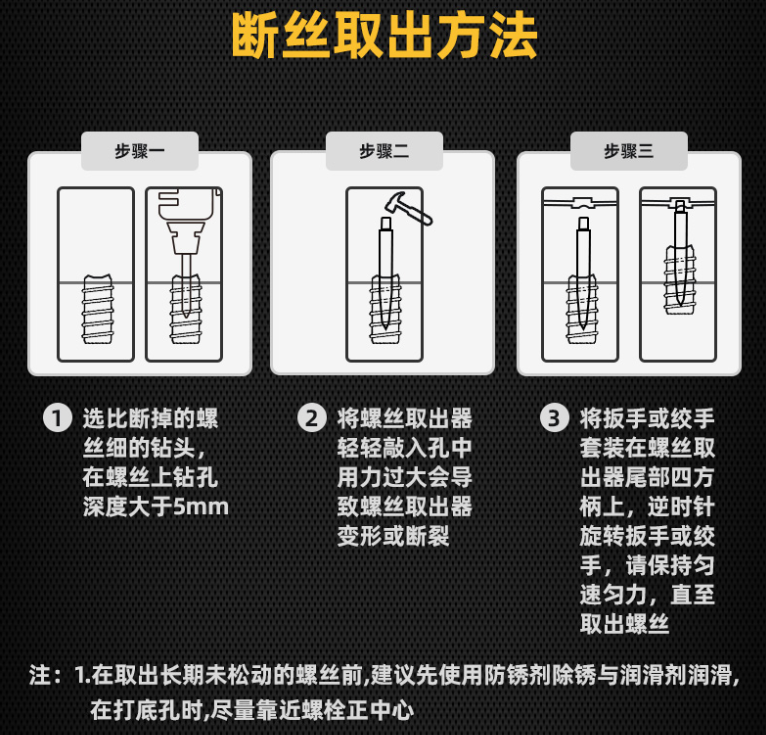 断丝取出方法

步骤一

步骤二

步骤三

1 选比断掉的螺丝细的钻头，在螺丝上钻孔深度大于5mm

2 将螺丝取出器轻轻敲入孔中用力过大会导致螺丝取出器变形或断裂

3 将扳手或绞手套装在螺丝取出器尾部四方柄上，逆时针旋转扳手或绞手，请保持匀速匀力，直至取出螺丝

注：1.在取出长期未松动的螺丝前,建议先使用防锈剂除锈与润滑剂润滑，在打底孔时,尽量靠近螺栓正中心