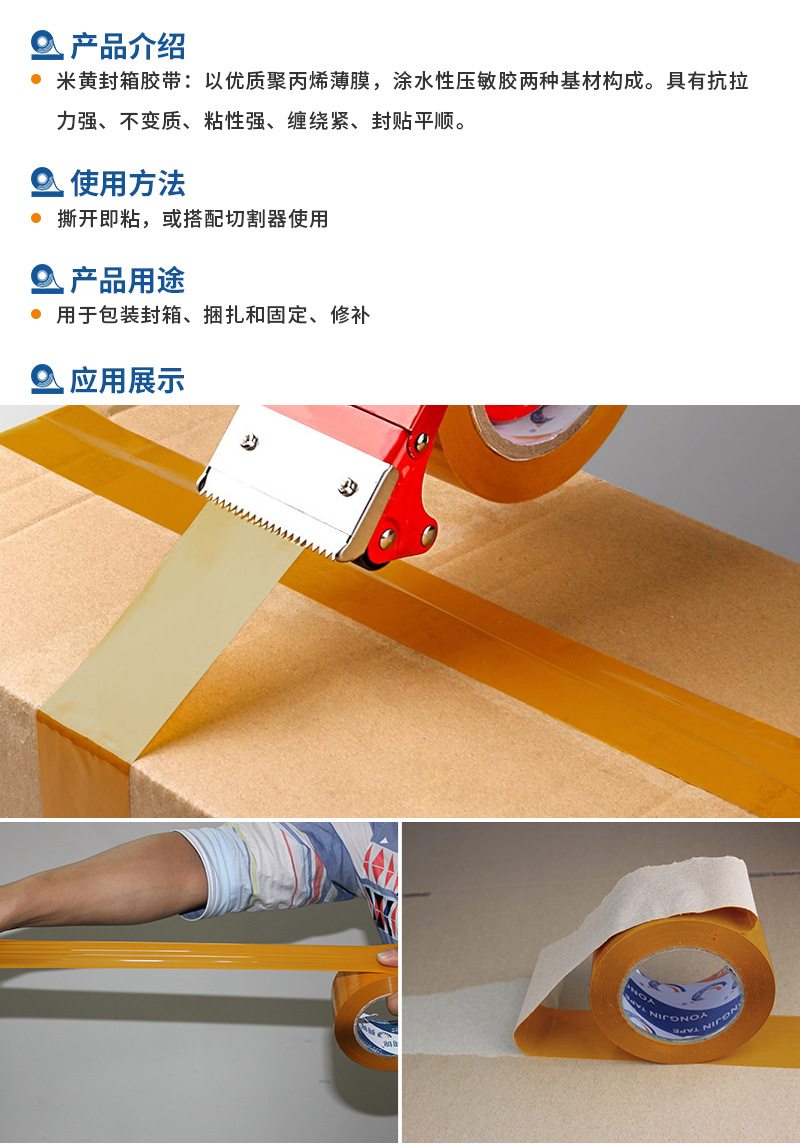 产品介绍

米黄封箱胶带：以优质聚丙烯薄膜，涂水性压敏胶两种基材构成。具有抗拉力强、不变质、粘性强、缠绕紧、封贴平顺。

使用方法

撕开即粘，或搭配切割器使用

产品用途

用于包装封箱、捆扎和固定、修补

应用展示

YONGJIN TAPE