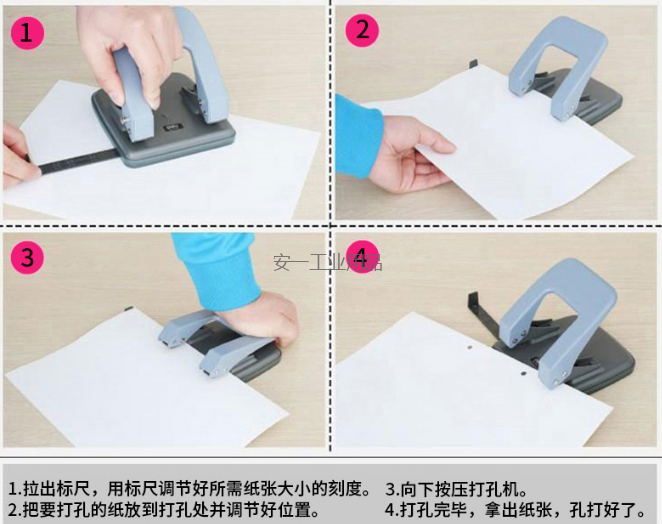 1

2

3

安一工业用品

4

1.拉出标尺，用标尺调节好所需纸张大小的刻度。
2.把要打孔的纸放到打孔处并调节好位置。

3.向下按压打孔机。
4.打孔完毕，拿出纸张，孔打好了。